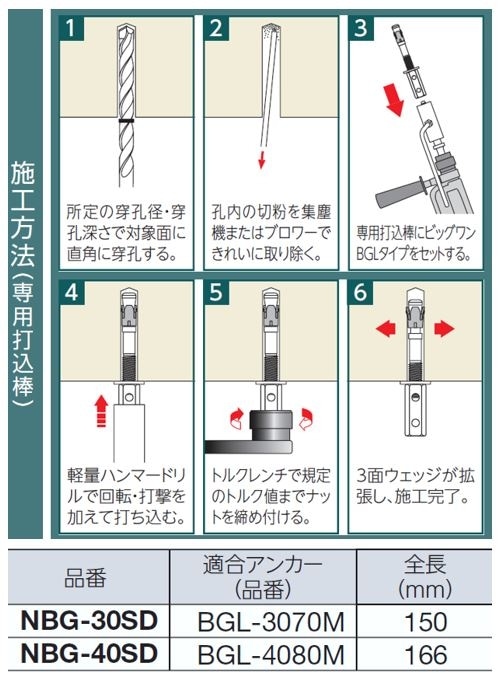 施工方法（専用打込棒）

1
所定の穿孔径・穿孔深さで対象面に直角に穿孔する。

2
孔内の切粉を集塵機またはブロワーできれいに取り除く。

3
専用打込棒にビッグワンBGLタイプをセットする。

4
軽量ハンマードリルで回転・打撃を加えて打ち込む。

5
トルクレンチで規定のトルク値までナットを締め付ける。

6
3面ウェッジが拡張し、施工完了。

| 品番 | 適合アンカー（品番） | 全長（mm） |
|---|---|---|
| NBG-30SD | BGL-3070M | 150 |
| NBG-40SD | BGL-4080M | 166 |